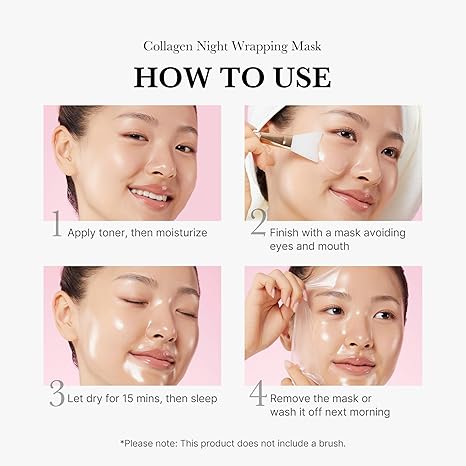 Collagen Night Wrapping Mask

HOW TO USE

1 Apply toner, then moisturize

2 Finish with a mask avoiding eyes and mouth

3 Let dry for 15 mins, then sleep

4 Remove the mask or wash it off next morning

*Please note: This product does not include a brush.